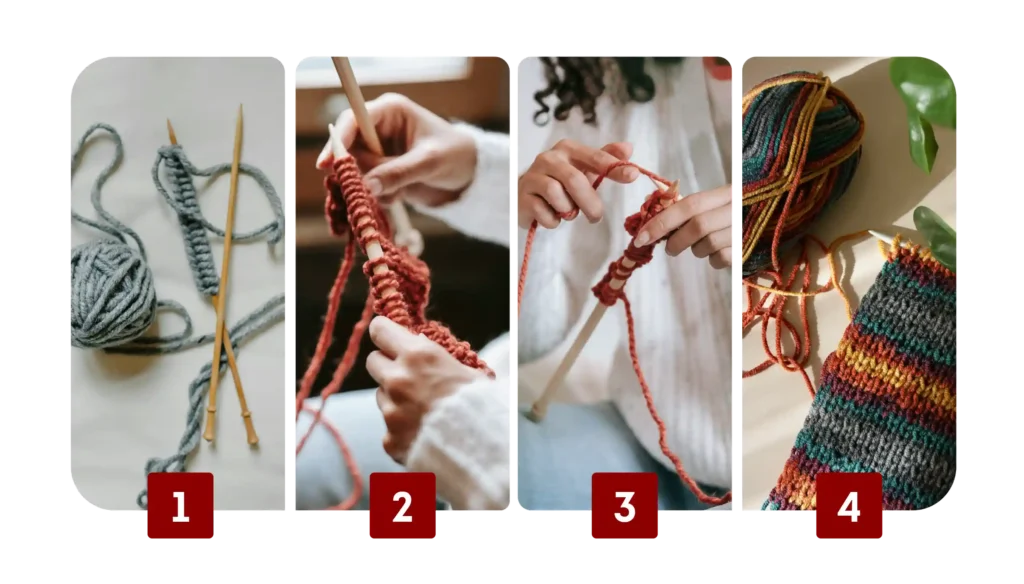 1

2

3

4